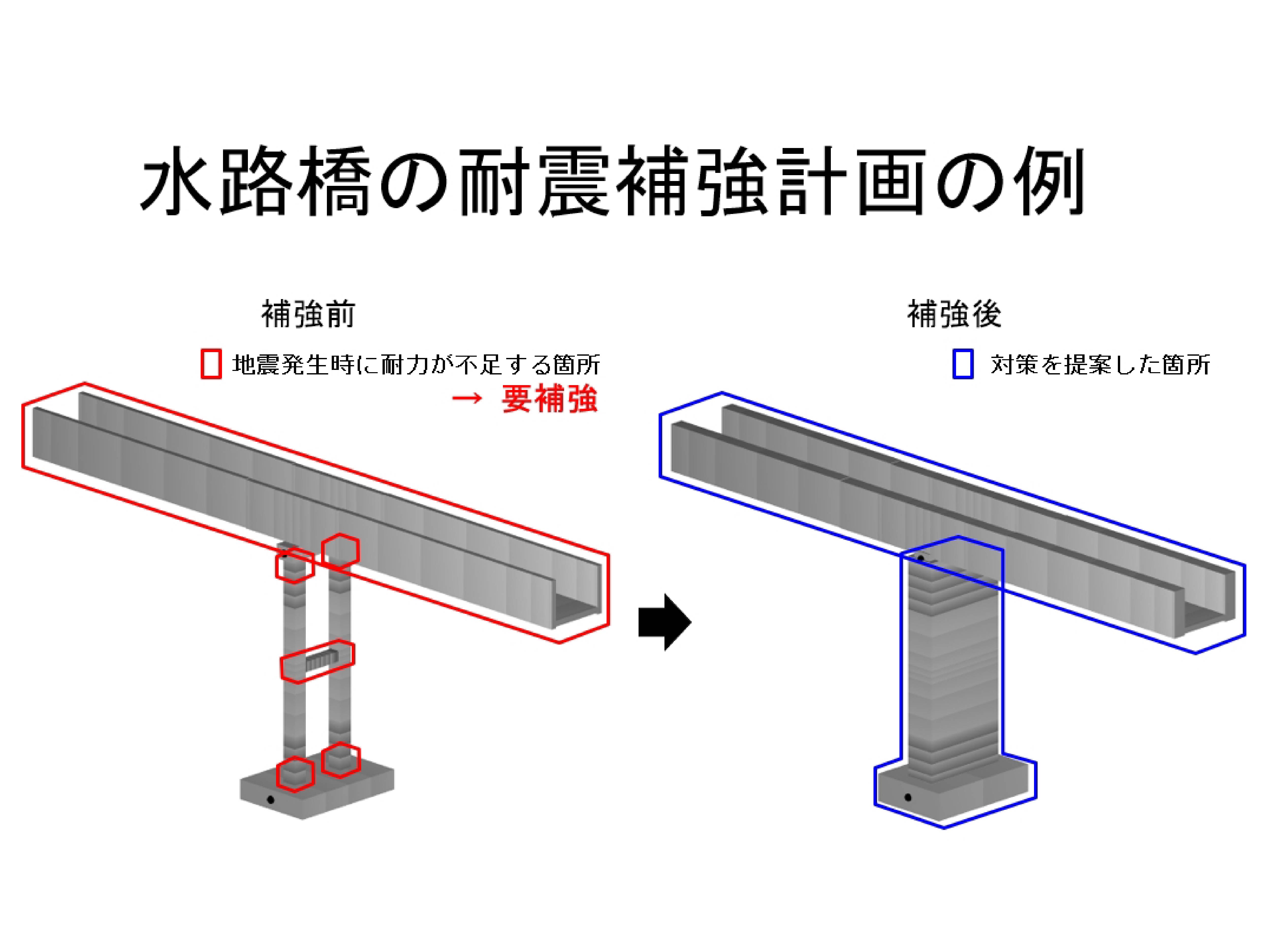 水路橋の耐震補強計画の例

補強前

地震発生時に耐力が不足する箇所
→ 要補強

補強後

対策を提案した箇所